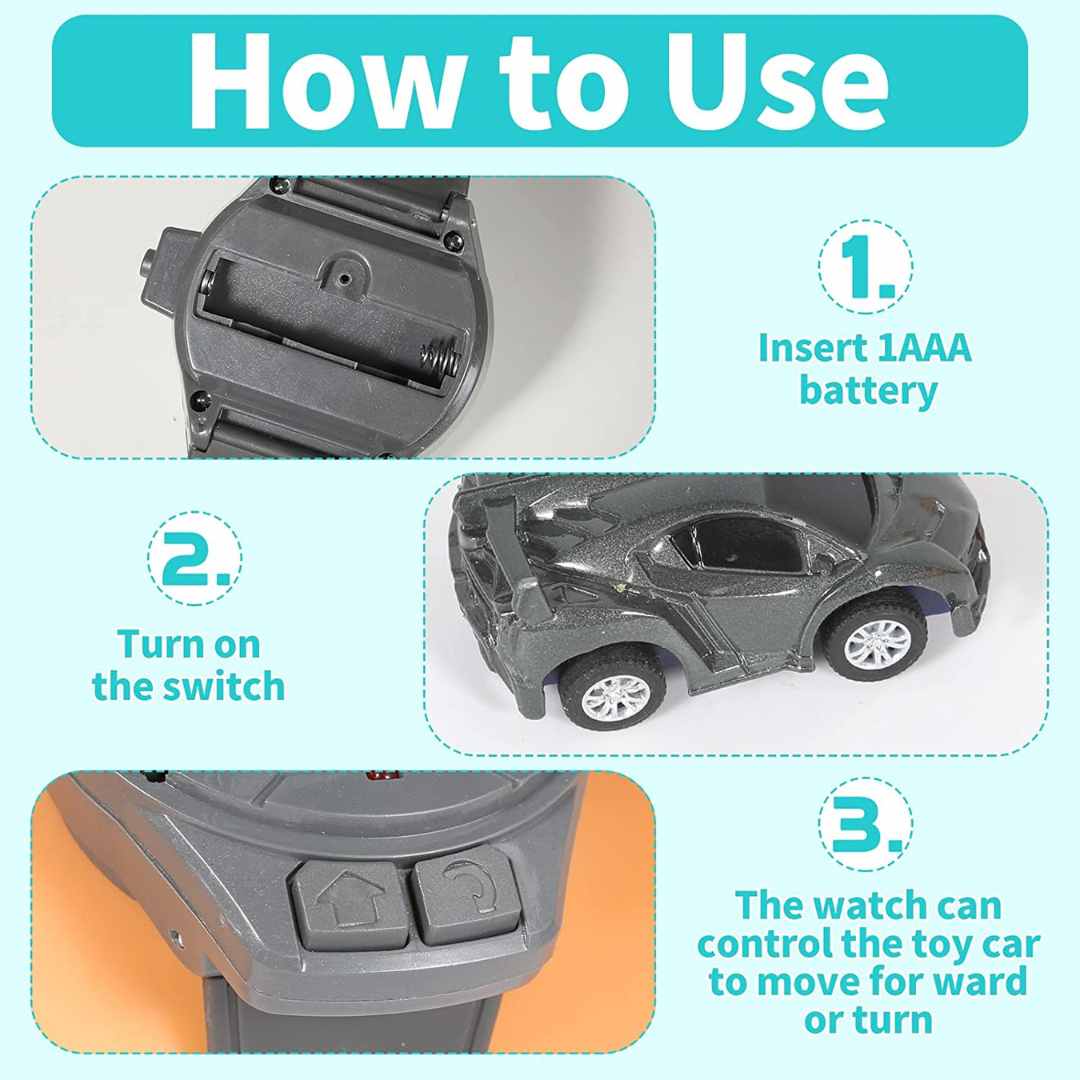 How to Use

1.

Insert 1AAA battery

2.

Turn on the switch

3.

The watch can control the toy car to move for ward or turn