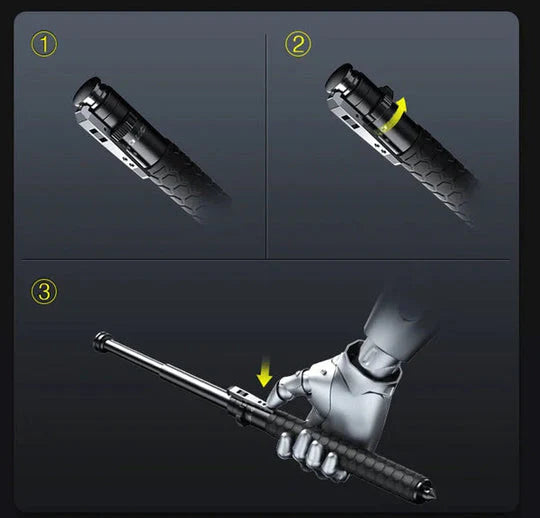 ①

②

③