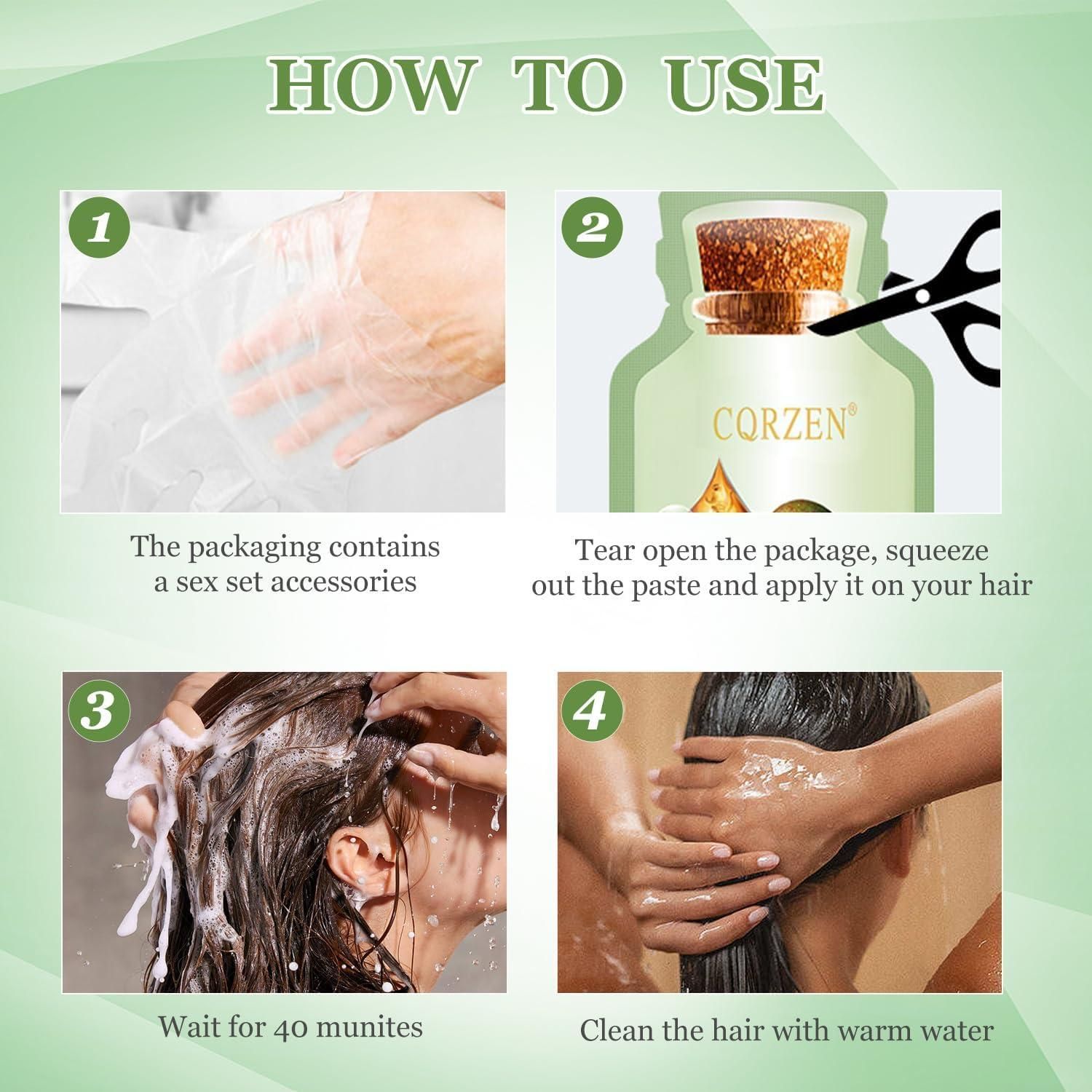 HOW TO USE

1

The packaging contains a sex set accessories

2

CQRZEN®

Tear open the package, squeeze out the paste and apply it on your hair

3

Wait for 40 munites

4

Clean the hair with warm water