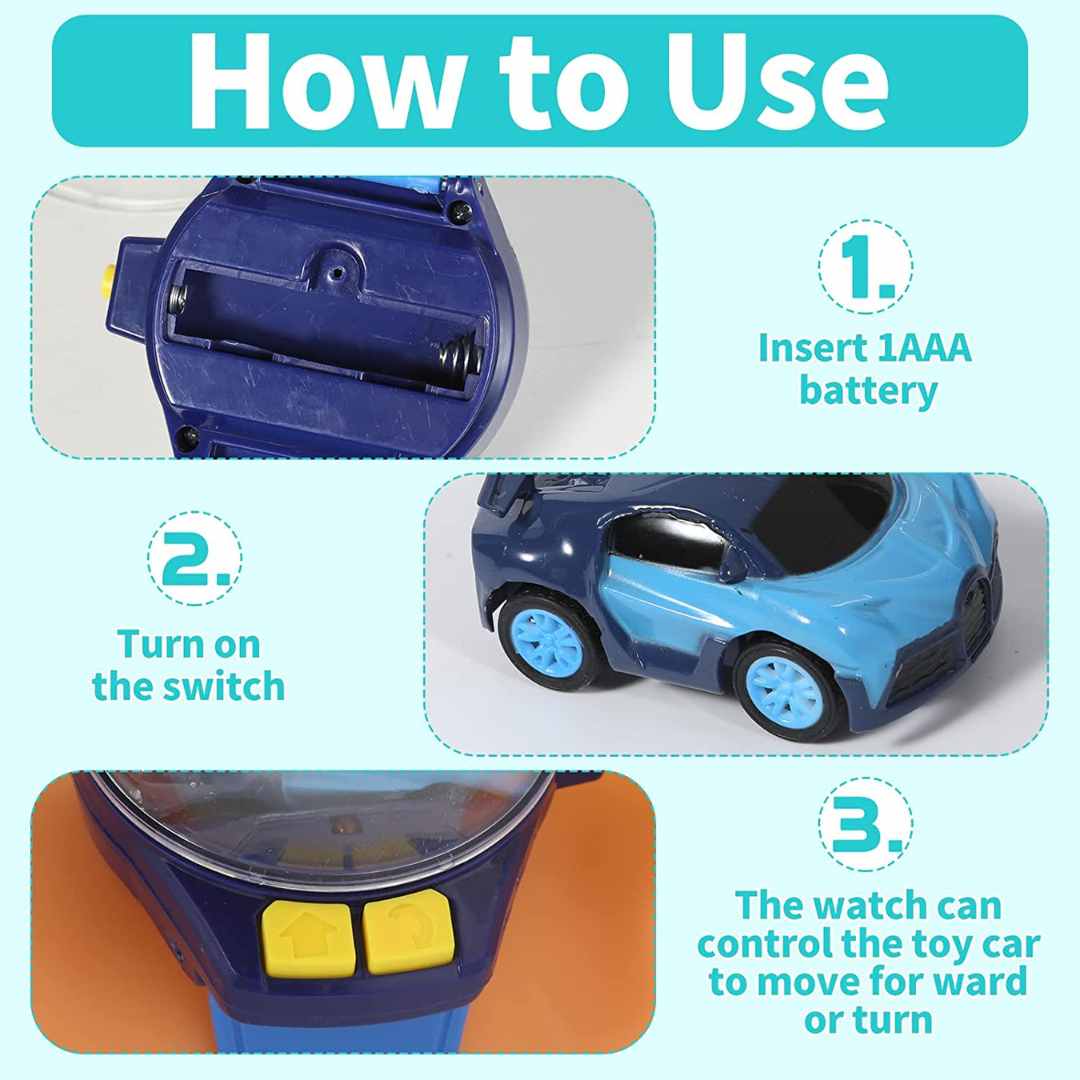 How to Use

1.

Insert 1AAA battery

2.

Turn on the switch

3.

The watch can control the toy car to move for ward or turn