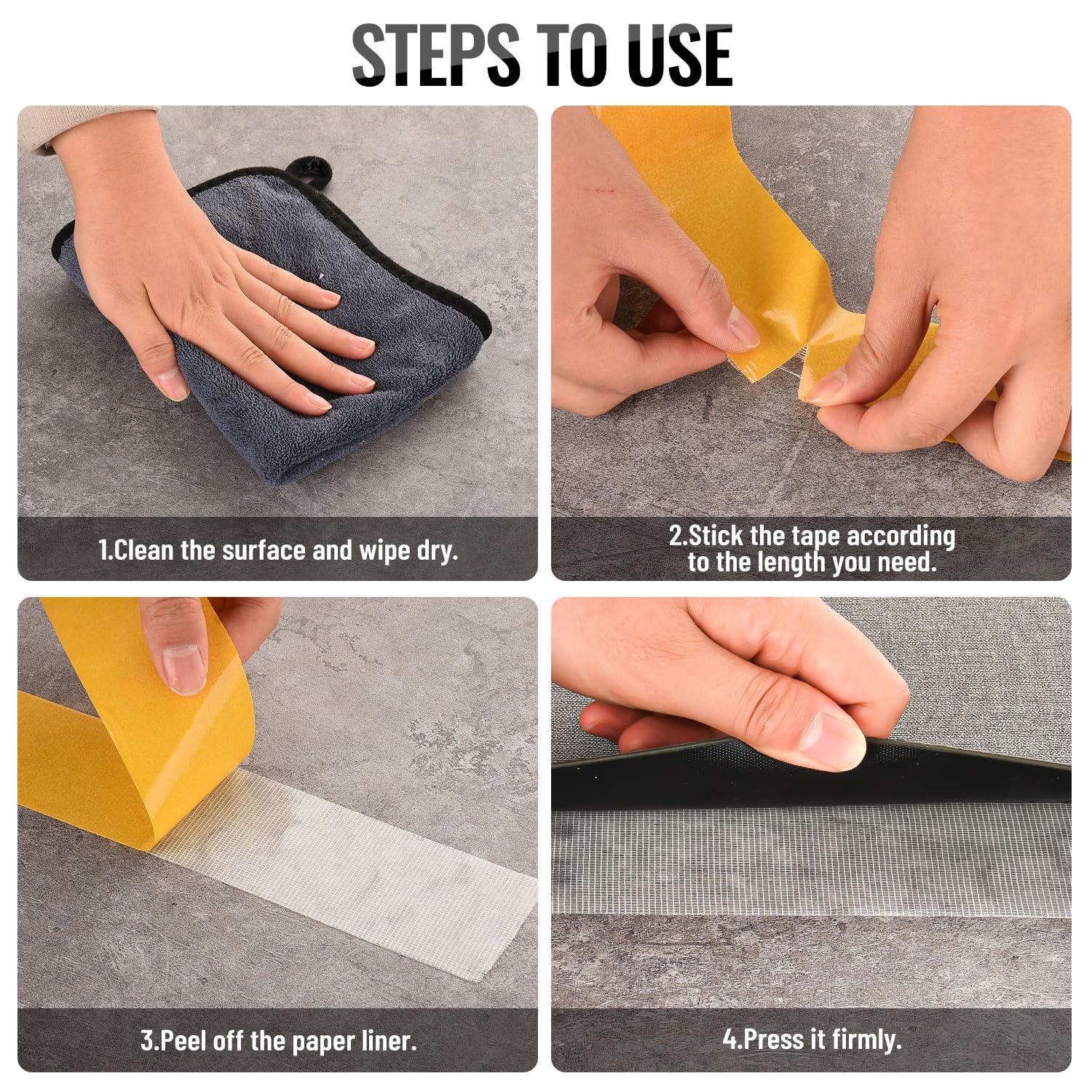 STEPS TO USE

1.Clean the surface and wipe dry.

2.Stick the tape according to the length you need.

3.Peel off the paper liner.

4.Press it firmly.