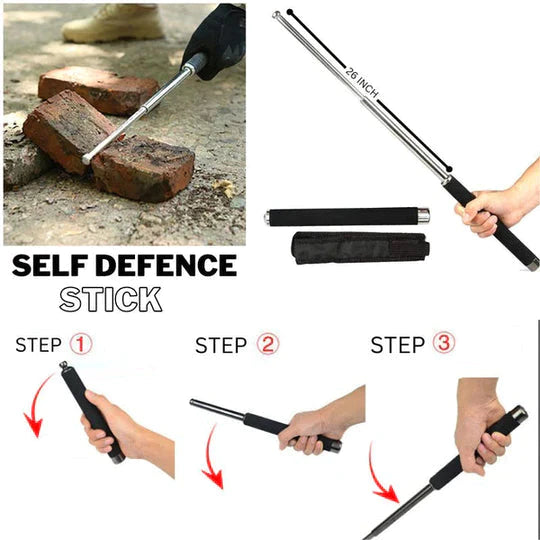 26 INCH

SELF DEFENCE
STICK

STEP ①

STEP ②

STEP ③