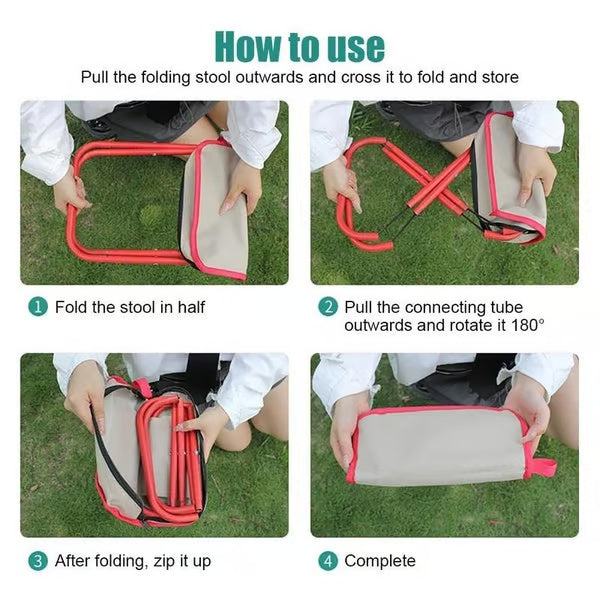 How to use

Pull the folding stool outwards and cross it to fold and store

1 Fold the stool in half

2 Pull the connecting tube outwards and rotate it 180°

3 After folding, zip it up

4 Complete